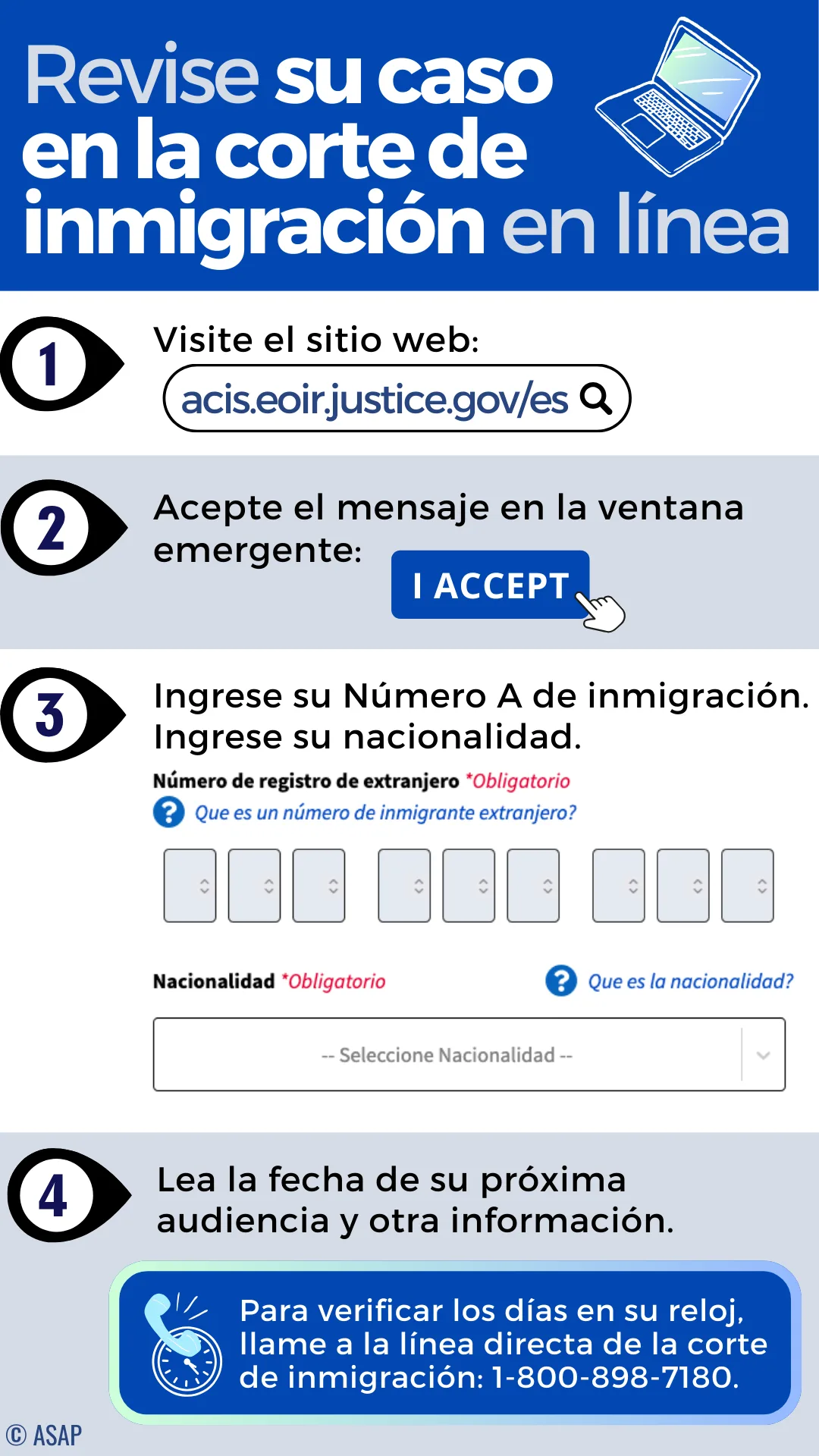 Revise su caso en la corte de inmigración en línea

1

Visite el sitio web:

acis.eoir.justice.gov/es

2

Acepte el mensaje en la ventana emergente:

I ACCEPT

3

Ingrese su Número A de inmigración. Ingrese su nacionalidad.

Número de registro de extranjero *Obligatorio

Que es un número de inmigrante extranjero?

Nacionalidad *Obligatorio

Que es la nacionalidad?

-- Seleccione Nacionalidad --

4

Lea la fecha de su próxima audiencia y otra información.

Para verificar los días en su reloj, llame a la línea directa de la corte de inmigración: 1-800-898-7180.

© ASAP